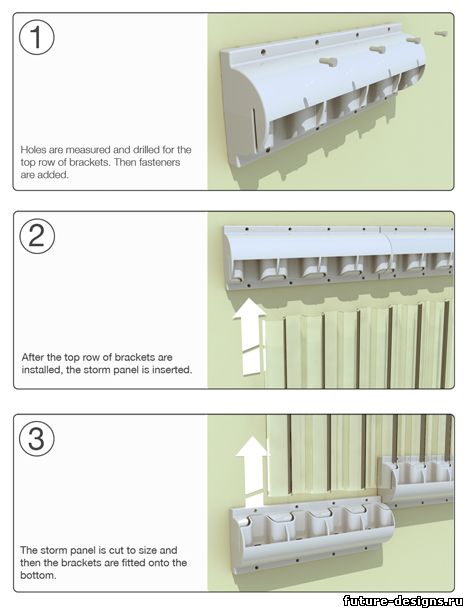 1

Holes are measured and drilled for the top row of brackets. Then fasteners are added.

2

After the top row of brackets are installed, the storm panel is inserted.

3

The storm panel is cut to size and then the brackets are fitted onto the bottom.

future-designs.ru