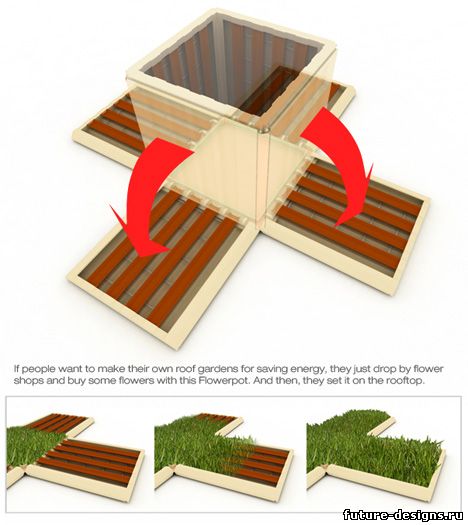 If people want to make their own roof gardens for saving energy, they just drop by flower shops and buy some flowers with this Flowerpot. And then, they set it on the rooftop.

future-designs.ru